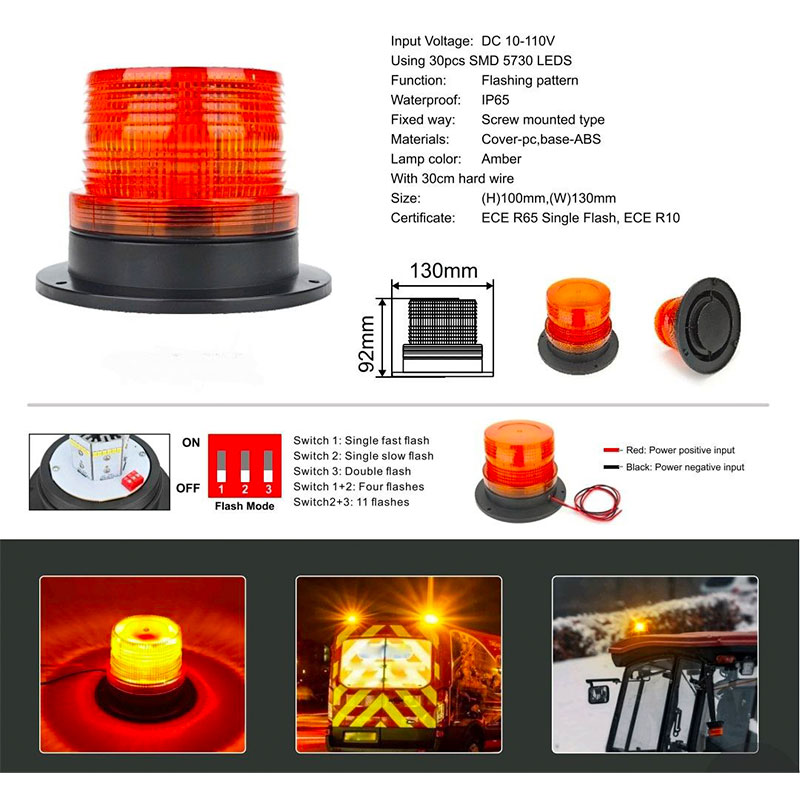 Input Voltage: DC 10-110V
Using 30pcs SMD 5730 LEDS
Function: Flashing pattern
Waterproof: IP65
Fixed way: Screw mounted type
Materials: Cover-pc,base-ABS
Lamp color: Amber
With 30cm hard wire
Size: (H)100mm,(W)130mm
Certificate: ECE R65 Single Flash, ECE R10

130mm
92mm

ON
OFF
1 2 3
Flash Mode

Switch 1: Single fast flash
Switch 2: Single slow flash
Switch 3: Double flash
Switch 1+2: Four flashes
Switch2+3: 11 flashes

Red: Power positive input
Black: Power negative input